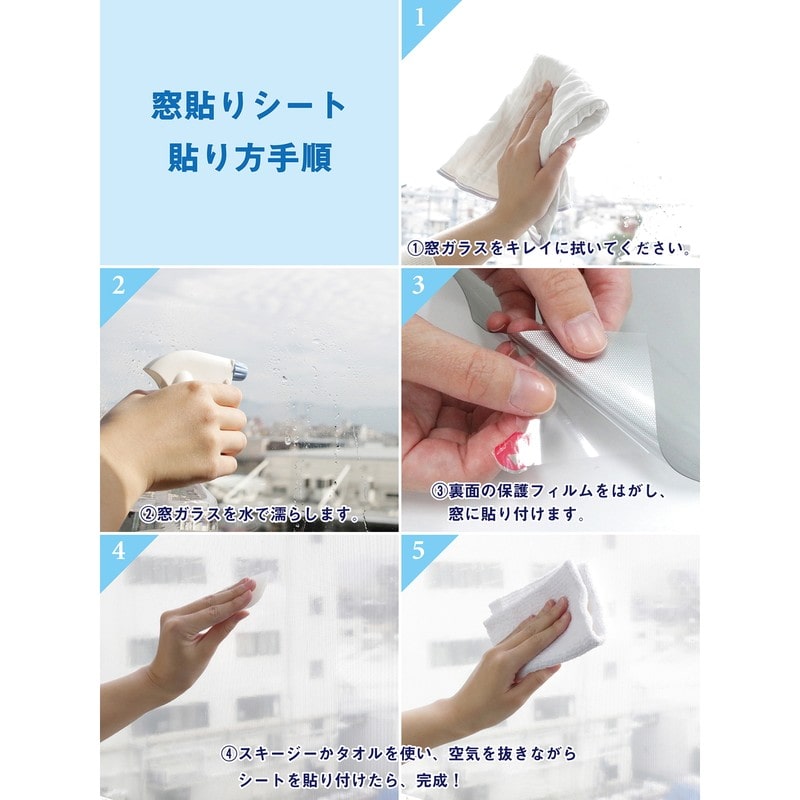 窓貼りシート
貼り方手順

1

①窓ガラスをキレイに拭いてください。

2

②窓ガラスを水で濡らします。

3

③裏面の保護フィルムをはがし、窓に貼り付けます。

4

5

④スキージーかタオルを使い、空気を抜きながらシートを貼り付けたら、完成！