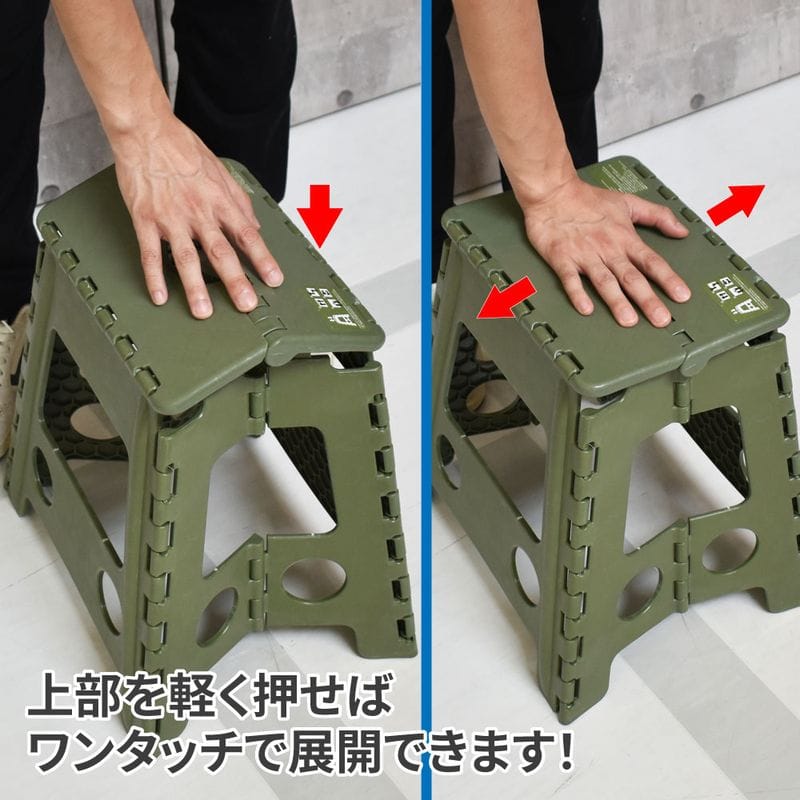 上部を軽く押せば
ワンタッチで展開できます!