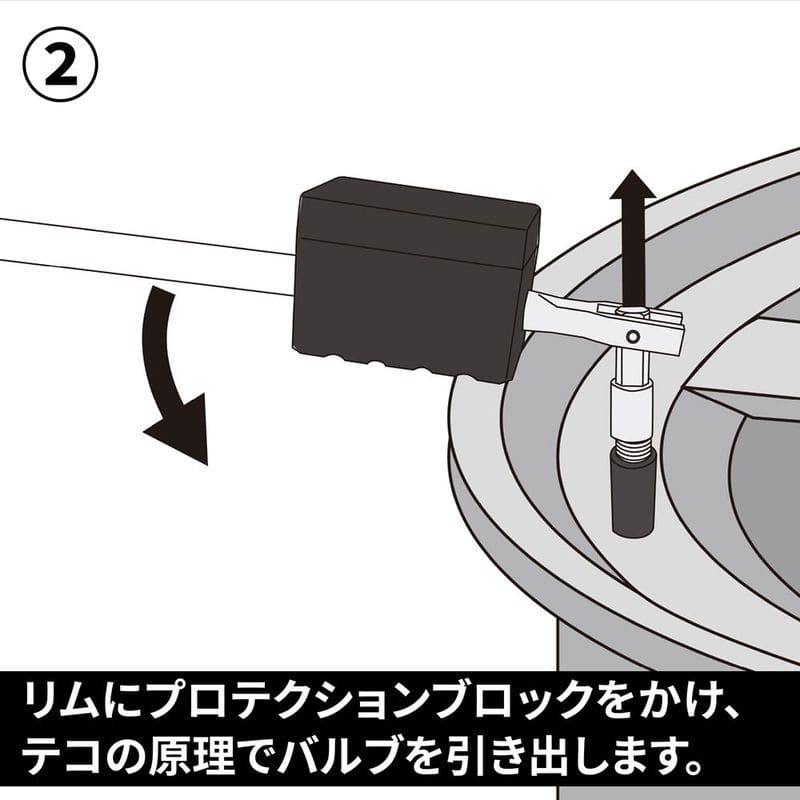 ②

リムにプロテクションブロックをかけ、テコの原理でバルブを引き出します。