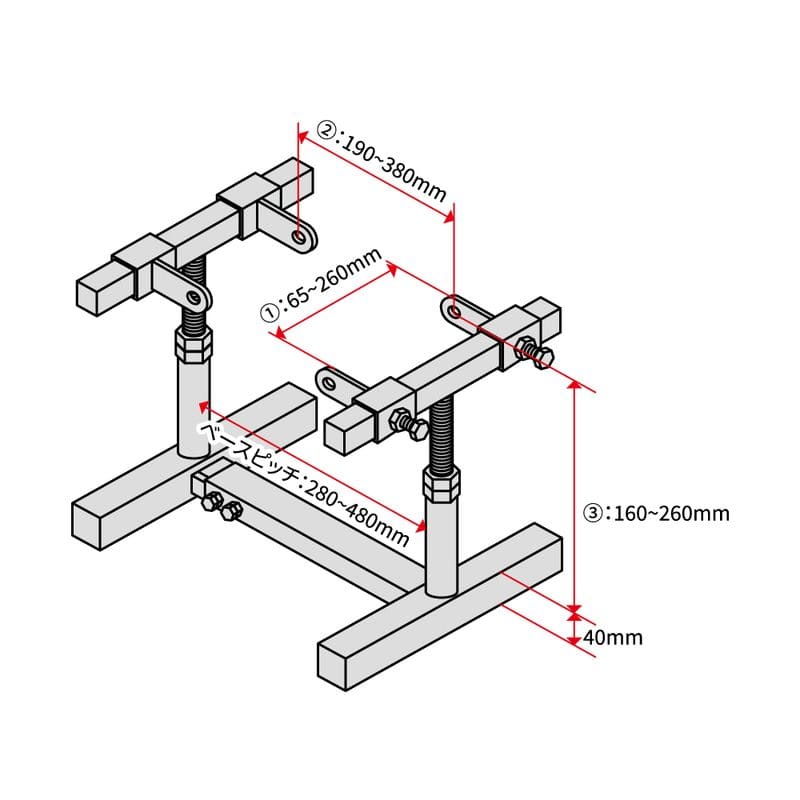 ②:190~380mm

①:65~260mm

ベースピッチ:280~480mm

③:160~260mm

40mm