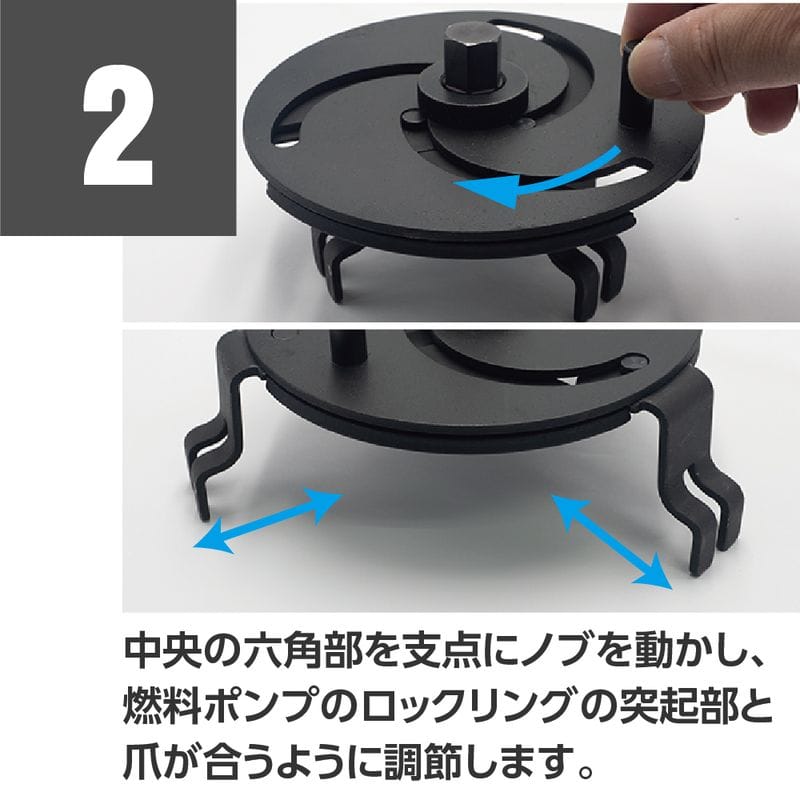 2

中央の六角部を支点にノブを動かし、燃料ポンプのロックリングの突起部と爪が合うように調節します。