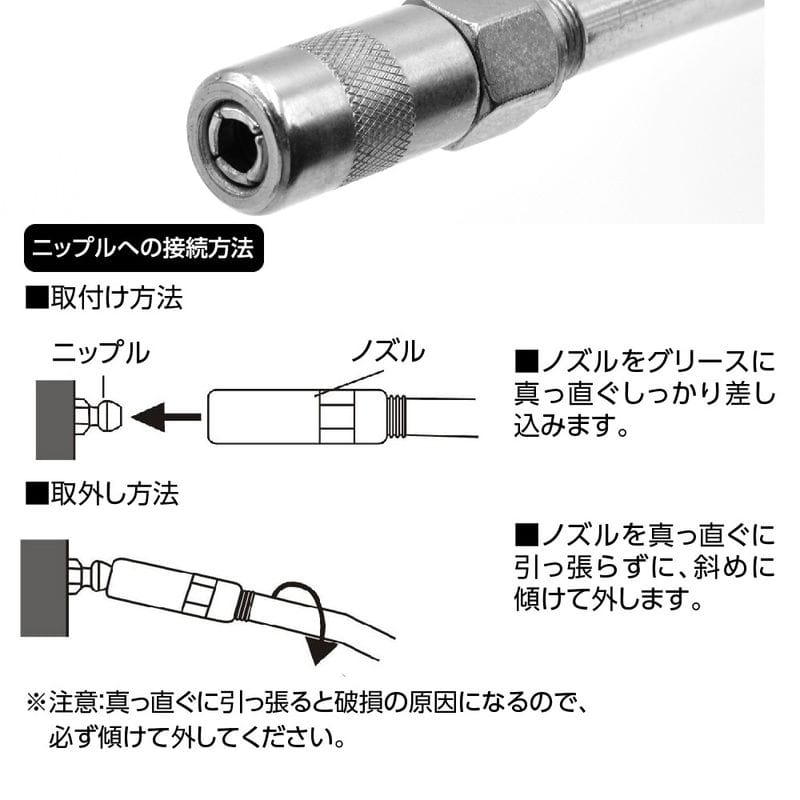 ニップルへの接続方法

■取付け方法

ニップル

ノズル

■ノズルをグリースに真っ直ぐしっかり差し込みます。

■取外し方法

■ノズルを真っ直ぐに引っ張らずに、斜めに傾けて外します。

※注意:真っ直ぐに引っ張ると破損の原因になるので、必ず傾けて外してください。