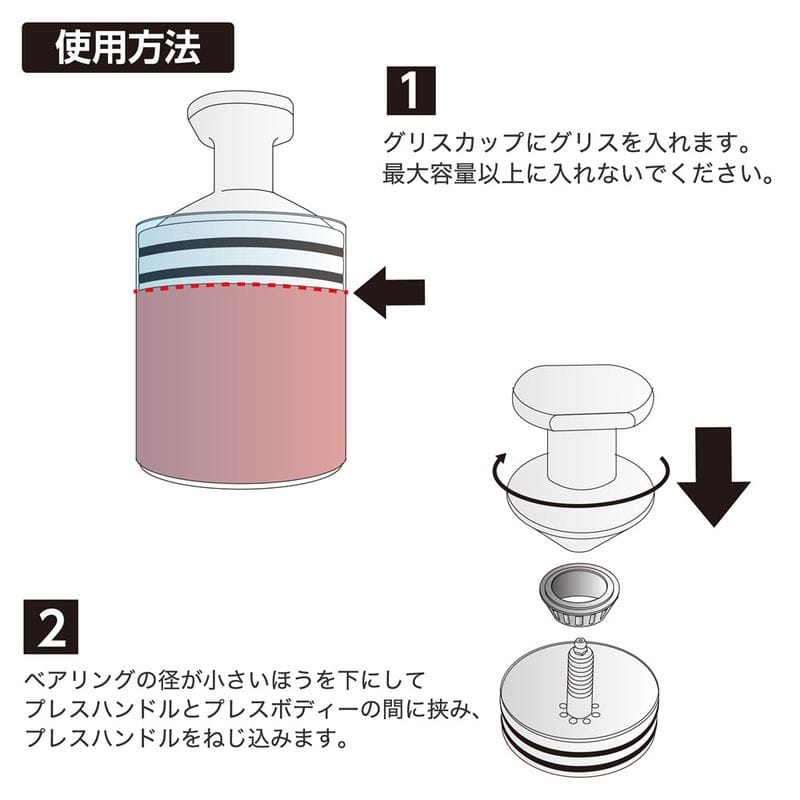 使用方法

1

グリスカップにグリスを入れます。
最大容量以上に入れないでください。

2

ベアリングの径が小さいほうを下にして
プレスハンドルとプレスボディーの間に挟み、
プレスハンドルをねじ込みます。