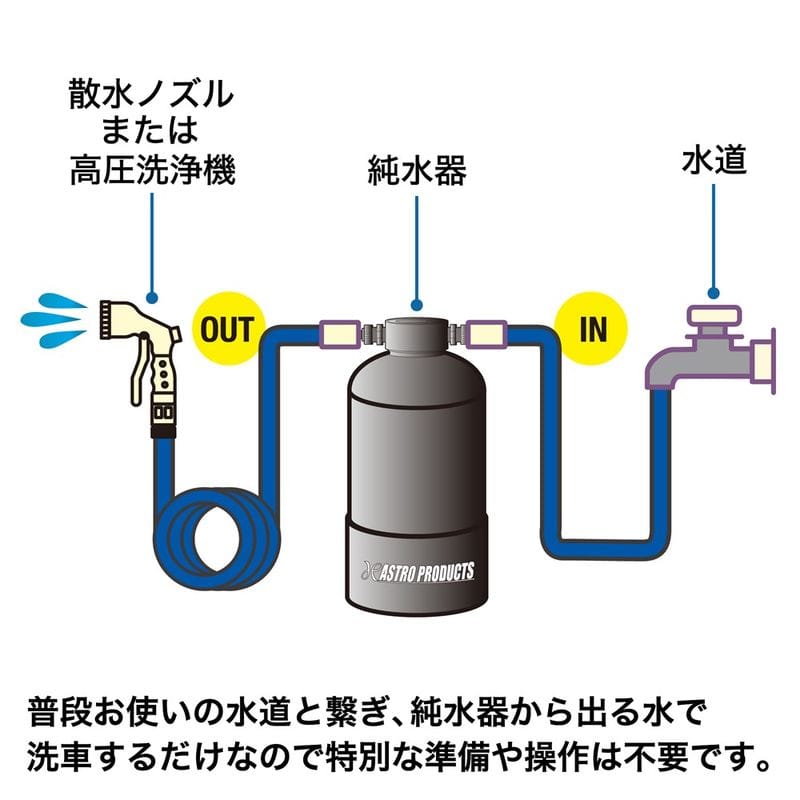 散水ノズル
または
高圧洗浄機

純水器

水道

OUT

IN

ASTRO PRODUCTS

普段お使いの水道と繋ぎ、純水器から出る水で洗車するだけなので特別な準備や操作は不要です。