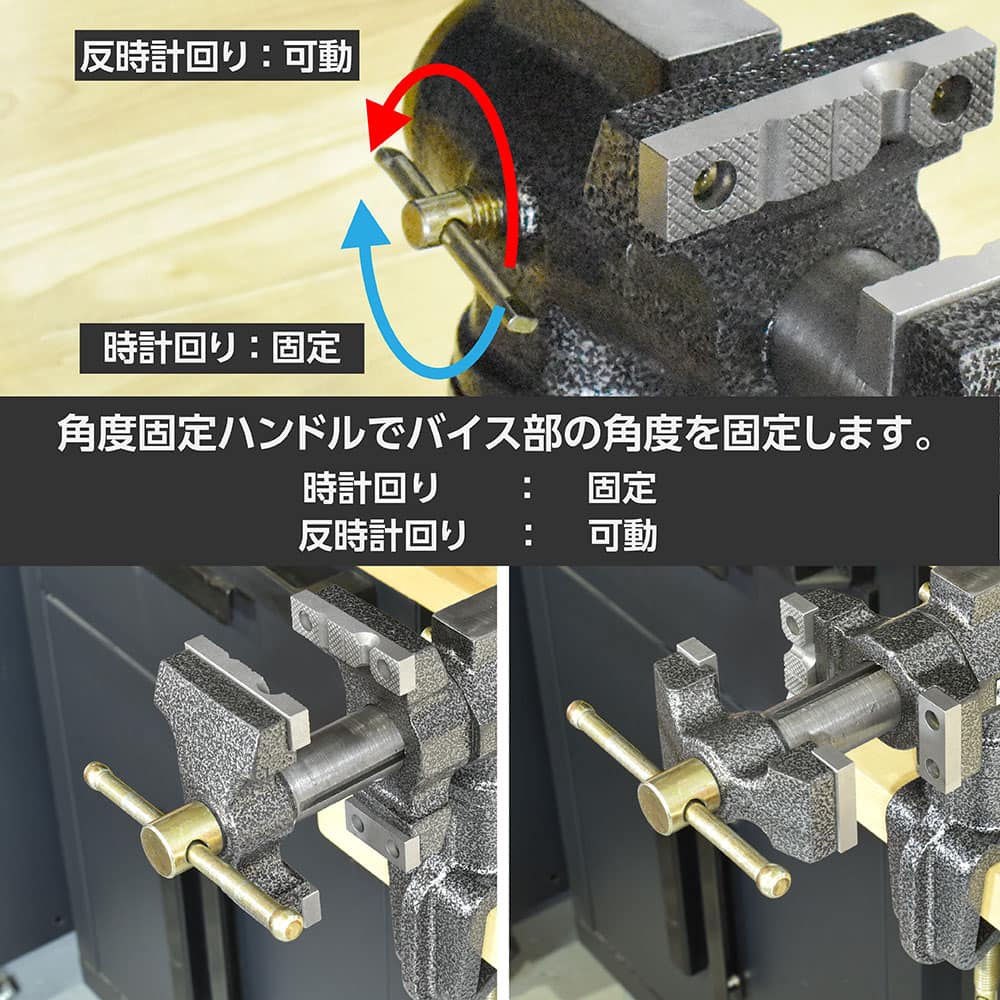 反時計回り：可動

時計回り：固定

角度固定ハンドルでバイス部の角度を固定します。
時計回り　：　固定
反時計回り　：　可動