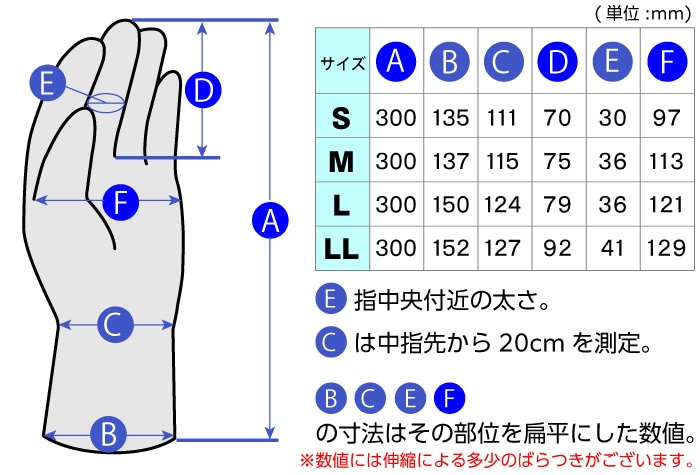 E
D
F
A
C
B

( 単位 :mm)

| サイズ | A | B | C | D | E | F |
|---|---|---|---|---|---|---|
| S | 300 | 135 | 111 | 70 | 30 | 97 |
| M | 300 | 137 | 115 | 75 | 36 | 113 |
| L | 300 | 150 | 124 | 79 | 36 | 121 |
| LL | 300 | 152 | 127 | 92 | 41 | 129 |

E 指中央付近の太さ。

C は中指先から 20cm を測定。

B C E F
の寸法はその部位を扁平にした数値。
※数値には伸縮による多少のばらつきがございます。