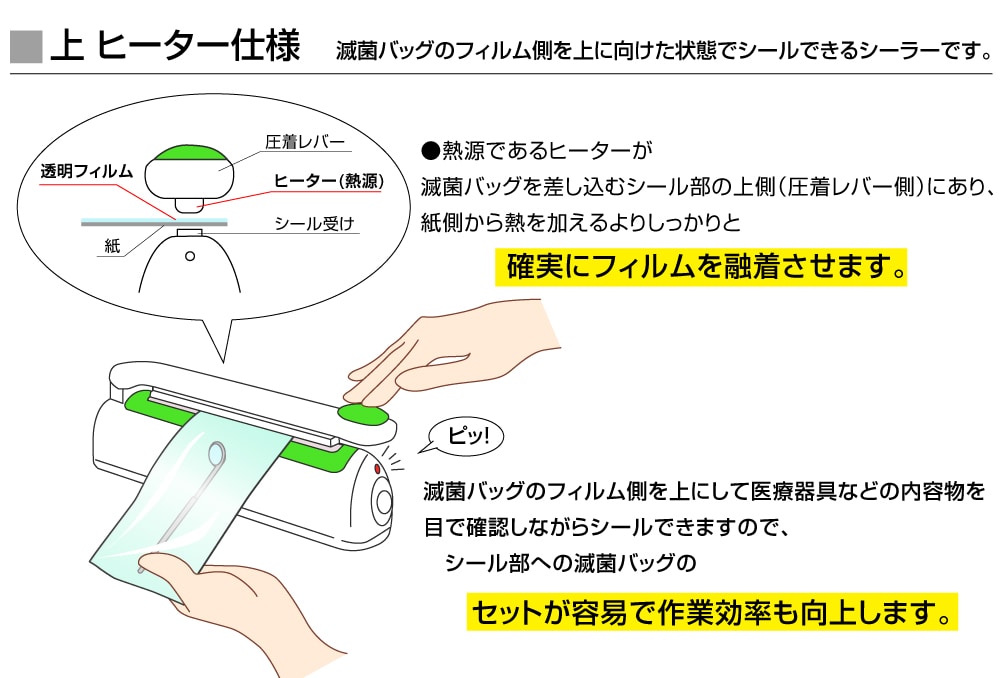 上 ヒーター仕様　滅菌バッグのフィルム側を上に向けた状態でシールできるシーラーです。

圧着レバー
透明フィルム
ヒーター(熱源)
シール受け
紙

●熱源であるヒーターが
滅菌バッグを差し込むシール部の上側(圧着レバー側)にあり、
紙側から熱を加えるよりしっかりと

確実にフィルムを融着させます。

ピッ!

滅菌バッグのフィルム側を上にして医療器具などの内容物を
目で確認しながらシールできますので、
シール部への滅菌バッグの

セットが容易で作業効率も向上します。