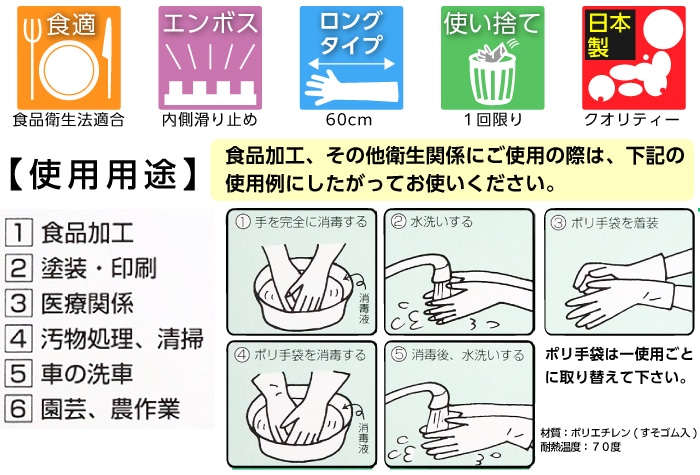 食適
食品衛生法適合

エンボス
内側滑り止め

ロング タイプ
60cm

使い捨て
1回限り

日本製
クオリティー

【使用用途】

食品加工、その他衛生関係にご使用の際は、下記の使用例にしたがってお使いください。

1 食品加工
2 塗装・印刷
3 医療関係
4 汚物処理、清掃
5 車の洗車
6 園芸、農作業

① 手を完全に消毒する
消毒液

② 水洗いする

③ ポリ手袋を着装

④ ポリ手袋を消毒する
消毒液

⑤ 消毒後、水洗いする

ポリ手袋は一使用ごとに取り替えて下さい。

材質：ポリエチレン（すそゴム入）
耐熱温度：70度