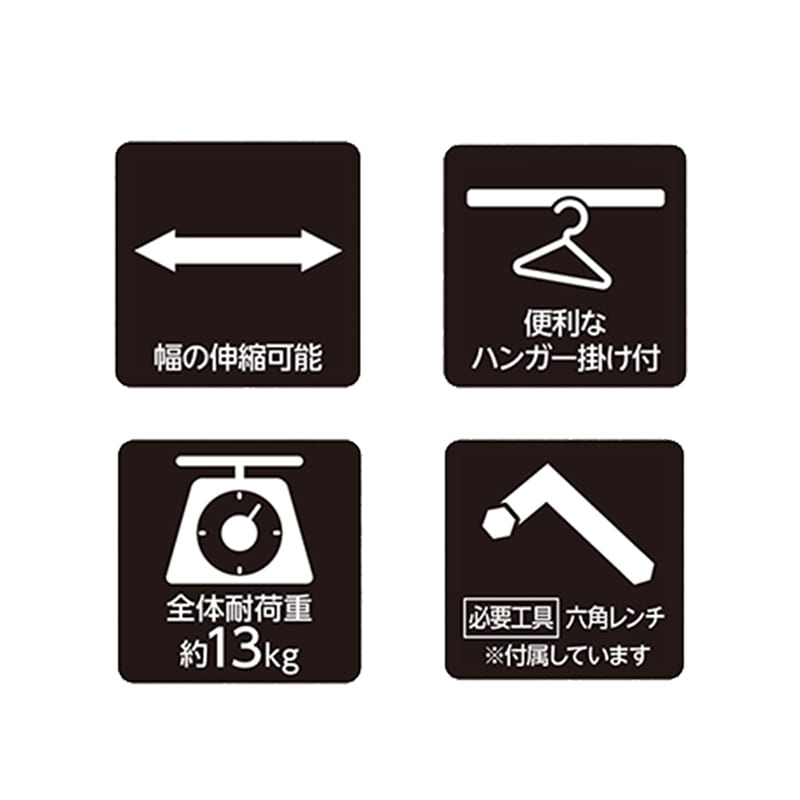 幅の伸縮可能

便利な
ハンガー掛け付

全体耐荷重
約13kg

必要工具 六角レンチ
※付属しています