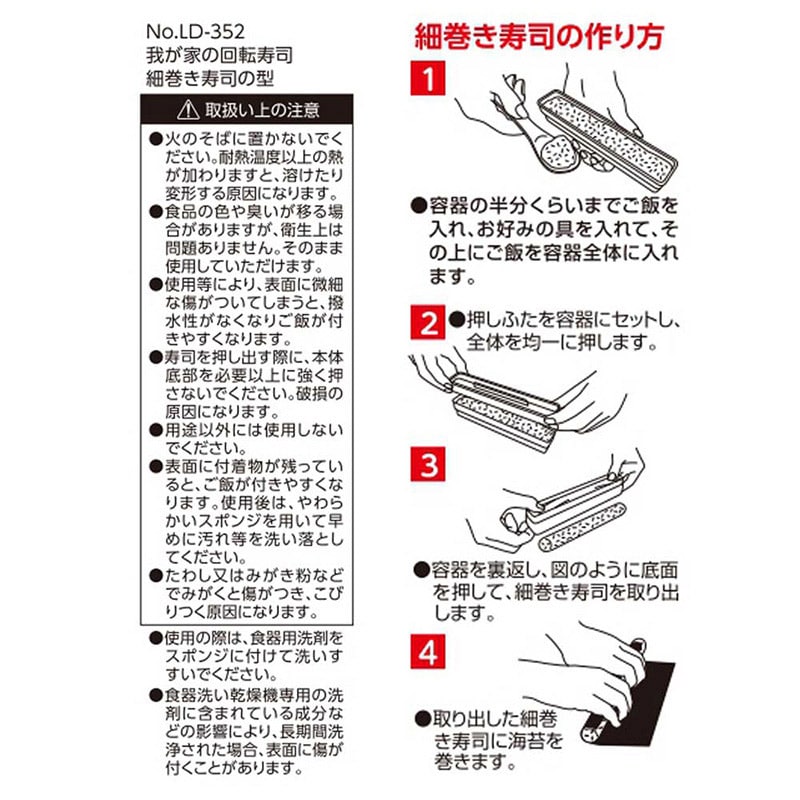 No.LD-352
我が家の回転寿司
細巻き寿司の型

⚠ 取扱い上の注意

●火のそばに置かないでください。耐熱温度以上の熱が加わりますと、溶けたり変形する原因になります。
●食品の色や臭いが移る場合がありますが、衛生上は問題ありません。そのまま使用していただけます。
●使用等により、表面に微細な傷がついてしまうと、撥水性がなくなりご飯が付きやすくなります。
●寿司を押し出す際に、本体底部を必要以上に強く押さないでください。破損の原因になります。
●用途以外には使用しないでください。
●表面に付着物が残っていると、ご飯が付きやすくなります。使用後は、やわらかいスポンジを用いて早めに汚れ等を洗い落としてください。
●たわし又はみがき粉などでみがくと傷がつき、こびりつく原因になります。

●使用の際は、食器用洗剤をスポンジに付けて洗いすすいでください。
●食器洗い乾燥機専用の洗剤に含まれている成分などの影響により、長期間洗浄された場合、表面に傷が付くことがあります。

細巻き寿司の作り方

1
●容器の半分くらいまでご飯を入れ、お好みの具を入れて、その上にご飯を容器全体に入れます。

2
●押しふたを容器にセットし、全体を均一に押します。

3
●容器を裏返し、図のように底面を押して、細巻き寿司を取り出します。

4
●取り出した細巻き寿司に海苔を巻きます。