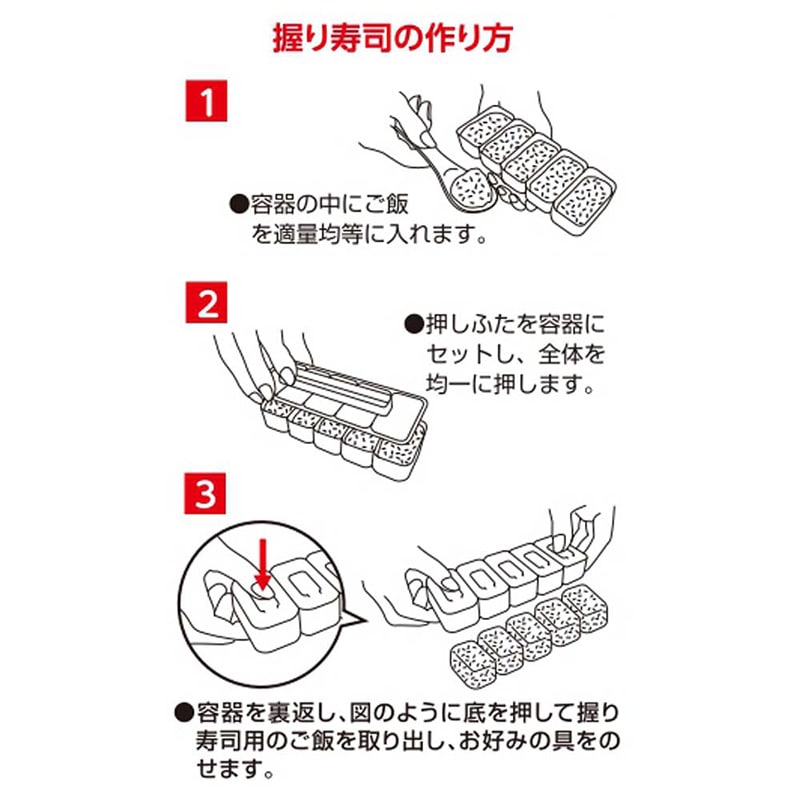 握り寿司の作り方

1

●容器の中にご飯を適量均等に入れます。

2

●押しふたを容器にセットし、全体を均一に押します。

3

●容器を裏返し、図のように底を押して握り寿司用のご飯を取り出し、お好みの具をのせます。