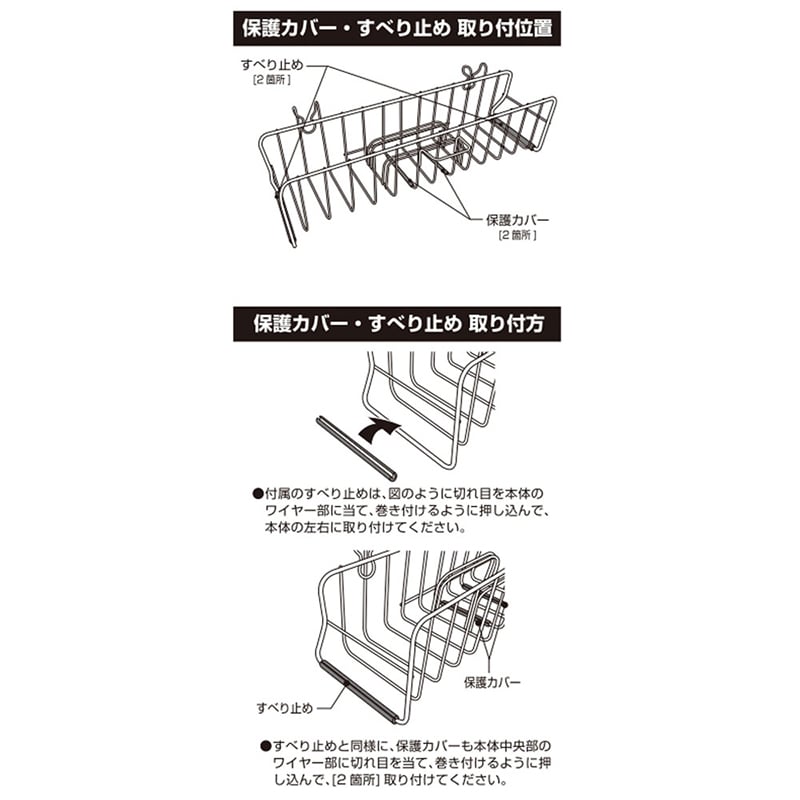 保護カバー・すべり止め 取り付位置

すべり止め
[2箇所]

保護カバー
[2箇所]

保護カバー・すべり止め 取り付方

●付属のすべり止めは、図のように切れ目を本体のワイヤー部に当て、巻き付けるように押し込んで、本体の左右に取り付けてください。

保護カバー

すべり止め

●すべり止めと同様に、保護カバーも本体中央部のワイヤー部に切れ目を当て、巻き付けるように押し込んで、[2箇所] 取り付けてください。