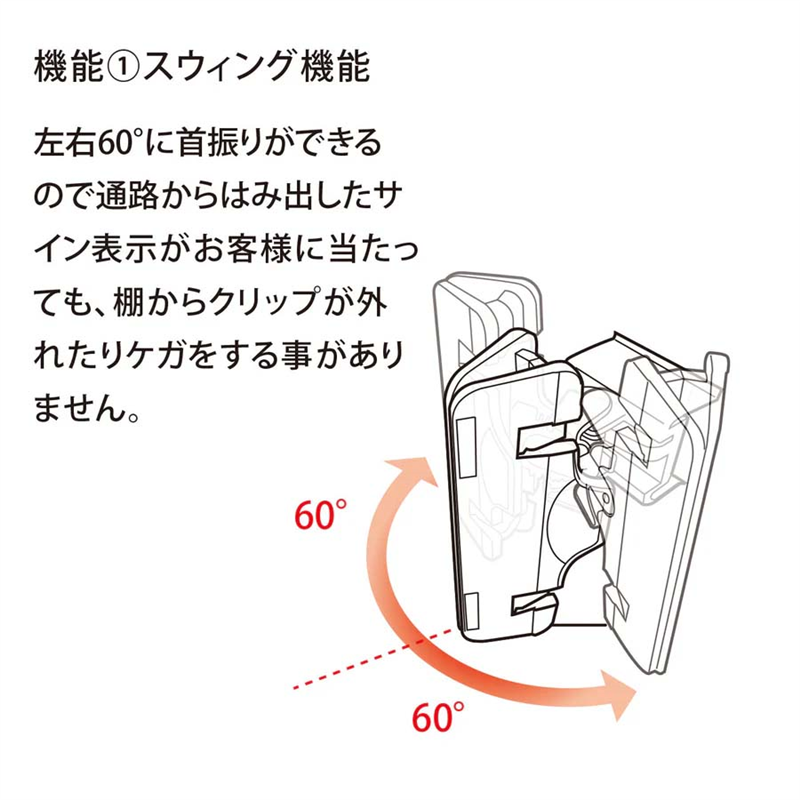 機能①スウィング機能

左右60°に首振りができるので通路からはみ出したサイン表示がお客様に当たっても、棚からクリップが外れたりケガをする事がありません。

60°

60°