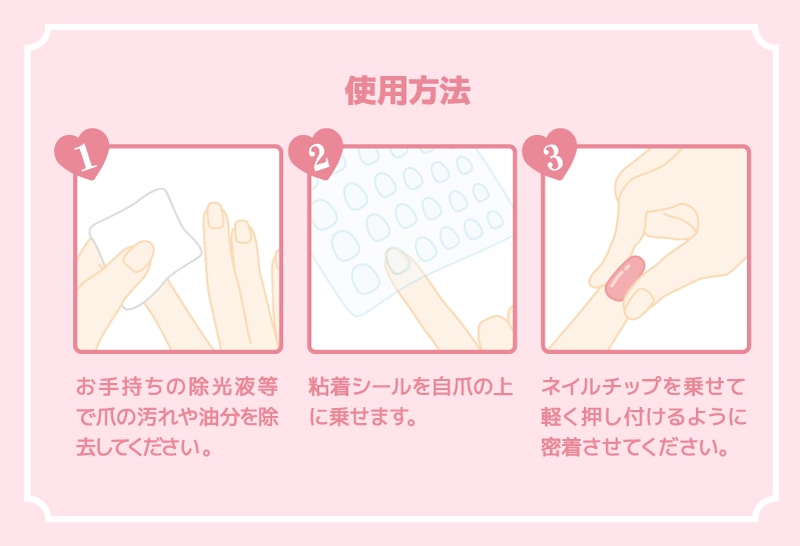 使用方法

1

お手持ちの除光液等で爪の汚れや油分を除去してください。

2

粘着シールを自爪の上に乗せます。

3

ネイルチップを乗せて軽く押し付けるように密着させてください。