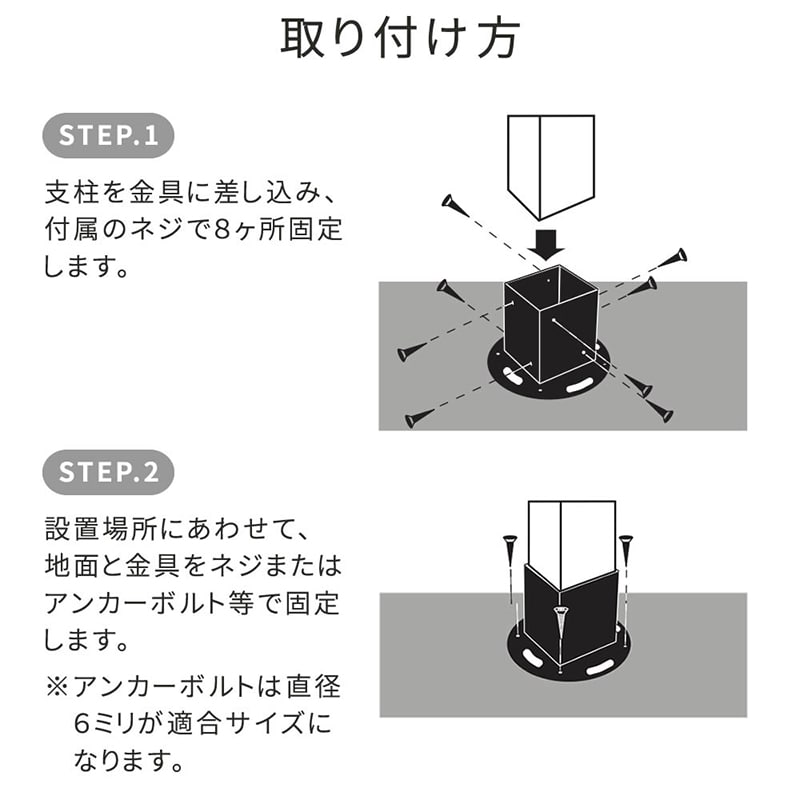 取り付け方

STEP.1

支柱を金具に差し込み、付属のネジで8ヶ所固定します。

STEP.2

設置場所にあわせて、地面と金具をネジまたはアンカーボルト等で固定します。

※アンカーボルトは直径6ミリが適合サイズになります。