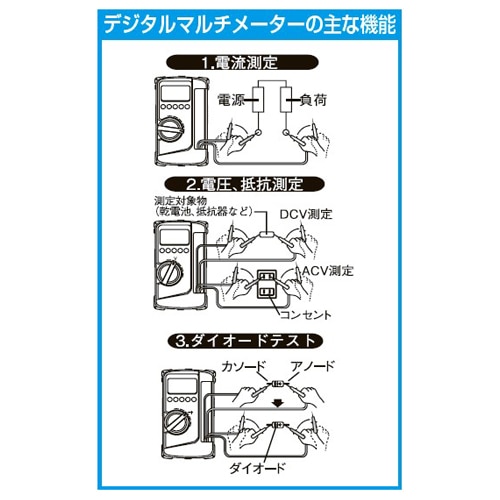 デジタルマルチメーターの主な機能

1.電流測定

電源

負荷

2.電圧、抵抗測定

測定対象物
(乾電池、抵抗器など)

DCV測定

ACV測定

コンセント

3.ダイオードテスト

カソード

アノード

ダイオード