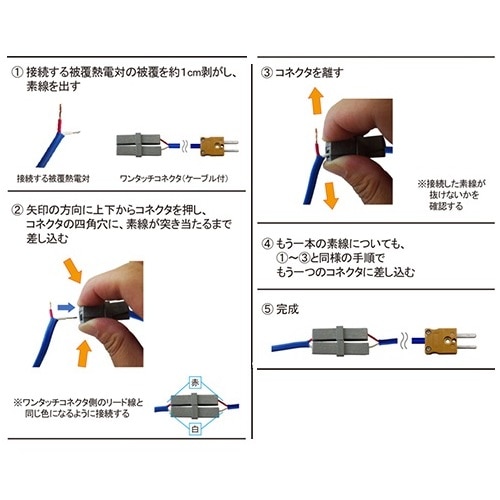 ① 接続する被覆熱電対の被覆を約1cm剥がし、素線を出す

接続する被覆熱電対

ワンタッチコネクタ(ケーブル付)

② 矢印の方向に上下からコネクタを押し、コネクタの四角穴に、素線が突き当たるまで差し込む

※ワンタッチコネクタ側のリード線と同じ色になるように接続する

赤

白

③ コネクタを離す

※接続した素線が抜けないかを確認する

④ もう一本の素線についても、①～③と同様の手順でもう一つのコネクタに差し込む

⑤ 完成