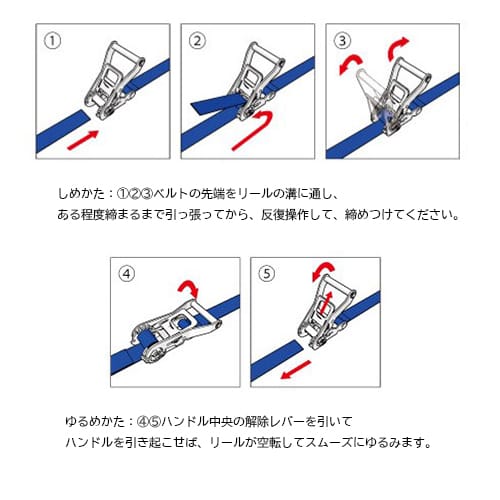 ①

②

③

しめかた：①②③ベルトの先端をリールの溝に通し、
ある程度締まるまで引っ張ってから、反復操作して、締めつけてください。

④

⑤

ゆるめかた：④⑤ハンドル中央の解除レバーを引いて
ハンドルを引き起こせば、リールが空転してスムーズにゆるみます。