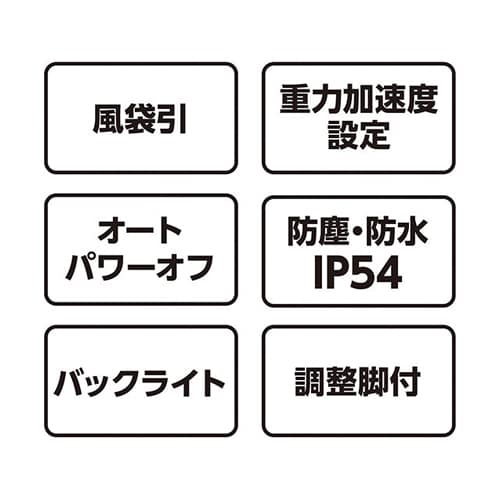 風袋引

重力加速度
設定

オート
パワーオフ

防塵・防水
IP54

バックライト

調整脚付