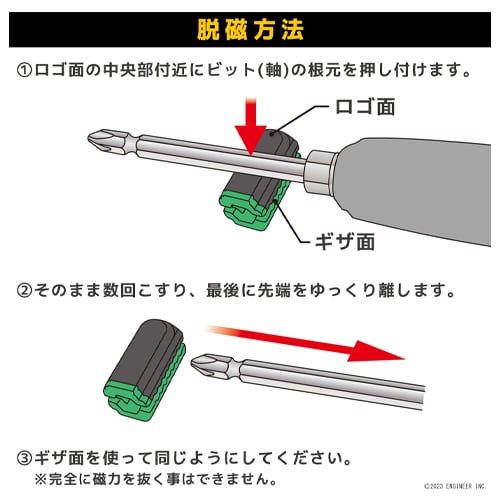 脱磁方法

①ロゴ面の中央部付近にビット(軸)の根元を押し付けます。

ロゴ面

ギザ面

②そのまま数回こすり、最後に先端をゆっくり離します。

③ギザ面を使って同じようにしてください。
※完全に磁力を抜く事はできません。

©2023 ENGINEER INC.