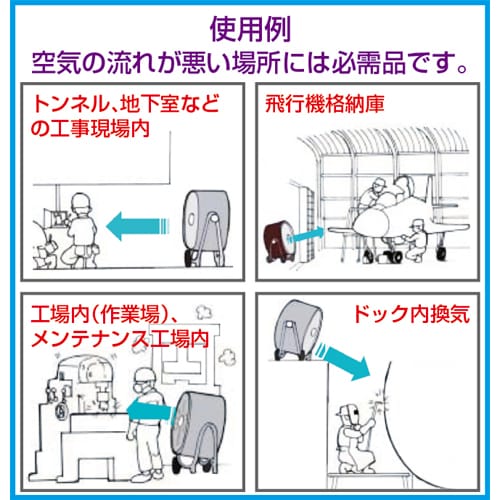 使用例
空気の流れが悪い場所には必需品です。

トンネル、地下室などの工事現場内

飛行機格納庫

工場内(作業場)、メンテナンス工場内

ドック内換気