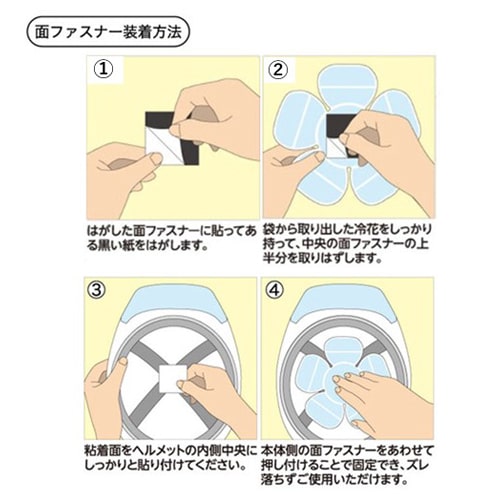 面ファスナー装着方法

①

はがした面ファスナーに貼ってある黒い紙をはがします。

②

袋から取り出した冷花をしっかり持って、中央の面ファスナーの上半分を取りはずします。

③

粘着面をヘルメットの内側中央にしっかりと貼り付けてください。

④

本体側の面ファスナーをあわせて押し付けることで固定でき、ズレ落ちずご使用いただけます。