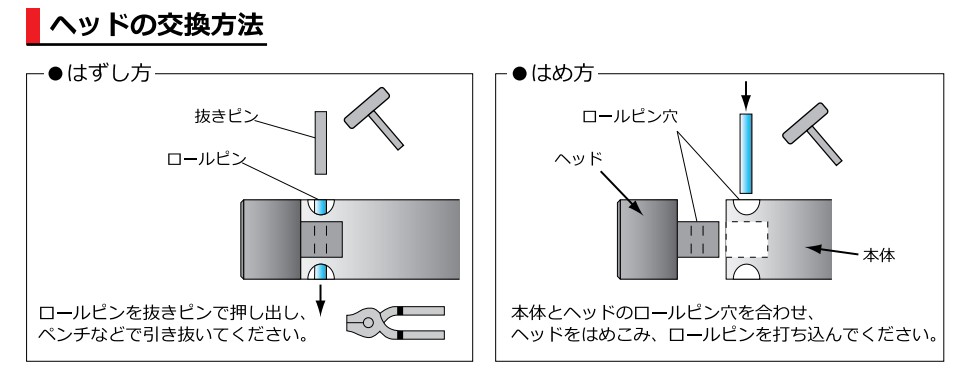 ヘッドの交換方法

●はずし方

抜きピン

ロールピン

ロールピンを抜きピンで押し出し、ペンチなどで引き抜いてください。

●はめ方

ロールピン穴

ヘッド

本体

本体とヘッドのロールピン穴を合わせ、ヘッドをはめこみ、ロールピンを打ち込んでください。