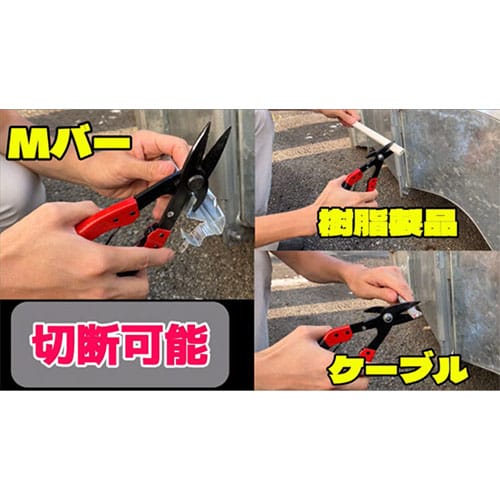 Mバー

樹脂製品

切断可能

ケーブル