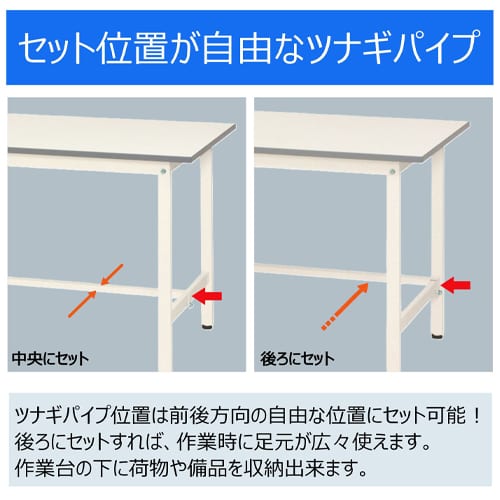 セット位置が自由なツナギパイプ

中央にセット

後ろにセット

ツナギパイプ位置は前後方向の自由な位置にセット可能！
後ろにセットすれば、作業時に足元が広々使えます。
作業台の下に荷物や備品を収納出来ます。