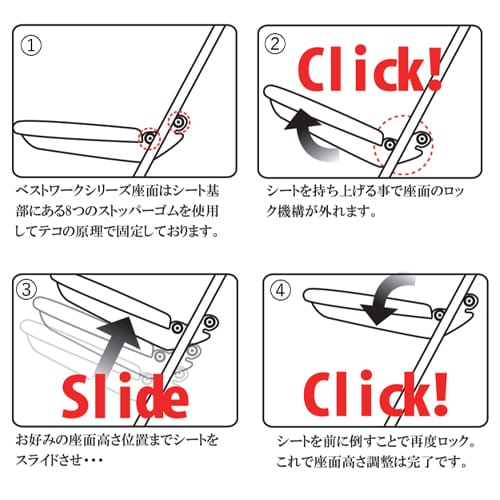 ①

ベストワークシリーズ座面はシート基部にある8つのストッパーゴムを使用してテコの原理で固定しております。

②

Click!

シートを持ち上げる事で座面のロック機構が外れます。

③

Slide

お好みの座面高さ位置までシートをスライドさせ・・・

④

Click!

シートを前に倒すことで再度ロック。これで座面高さ調整は完了です。