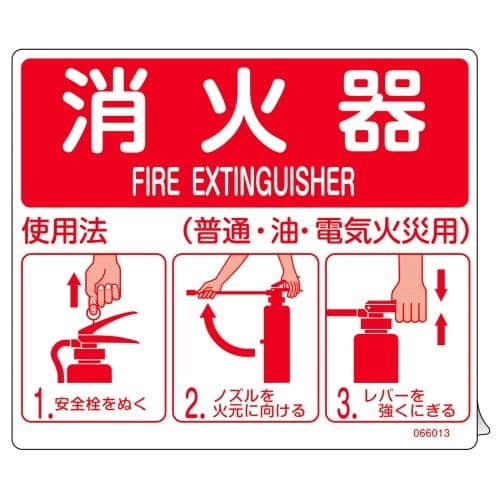 消火器
FIRE EXTINGUISHER

使用法 （普通・油・電気火災用）

1. 安全栓をぬく

2. ノズルを火元に向ける

3. レバーを強くにぎる

066013