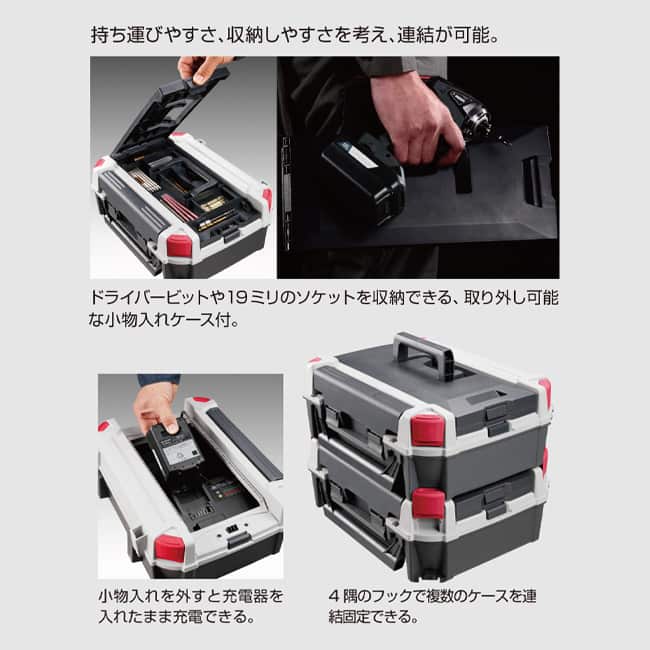 持ち運びやすさ、収納しやすさを考え、連結が可能。

ドライバービットや19ミリのソケットを収納できる、取り外し可能な小物入れケース付。

小物入れを外すと充電器を入れたまま充電できる。

4隅のフックで複数のケースを連結固定できる。