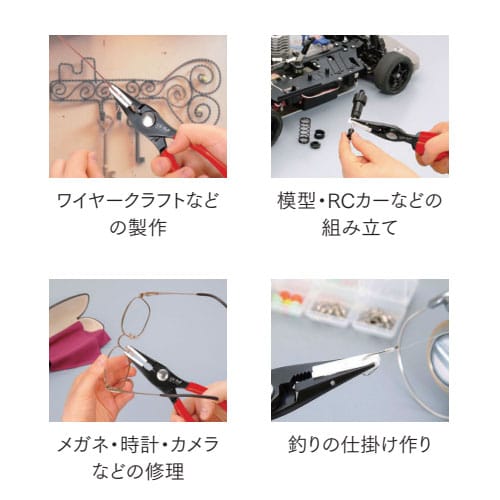 ワイヤークラフトなどの製作

模型・RCカーなどの組み立て

メガネ・時計・カメラなどの修理

釣りの仕掛け作り