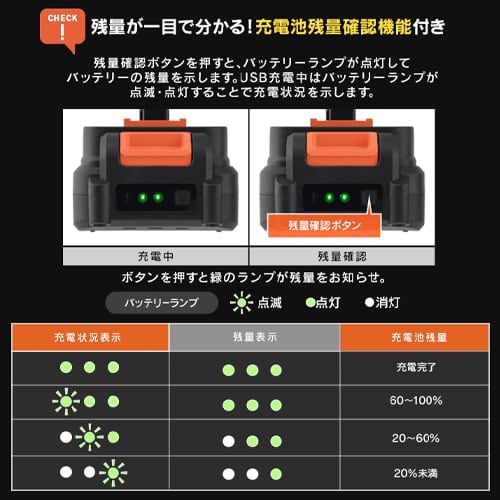 CHECK
!
残量が一目で分かる!充電池残量確認機能付き

残量確認ボタンを押すと、バッテリーランプが点灯してバッテリーの残量を示します。USB充電中はバッテリーランプが点滅・点灯することで充電状況を示します。

残量確認ボタン

充電中

残量確認

ボタンを押すと緑のランプが残量をお知らせ。

バッテリーランプ 点滅 点灯 消灯

| 充電状況表示 | 残量表示 | 充電池残量 |
|---|---|---|
| | | 充電完了 |
| | | 60~100% |
| | | 20~60% |
| | | 20%未満 |