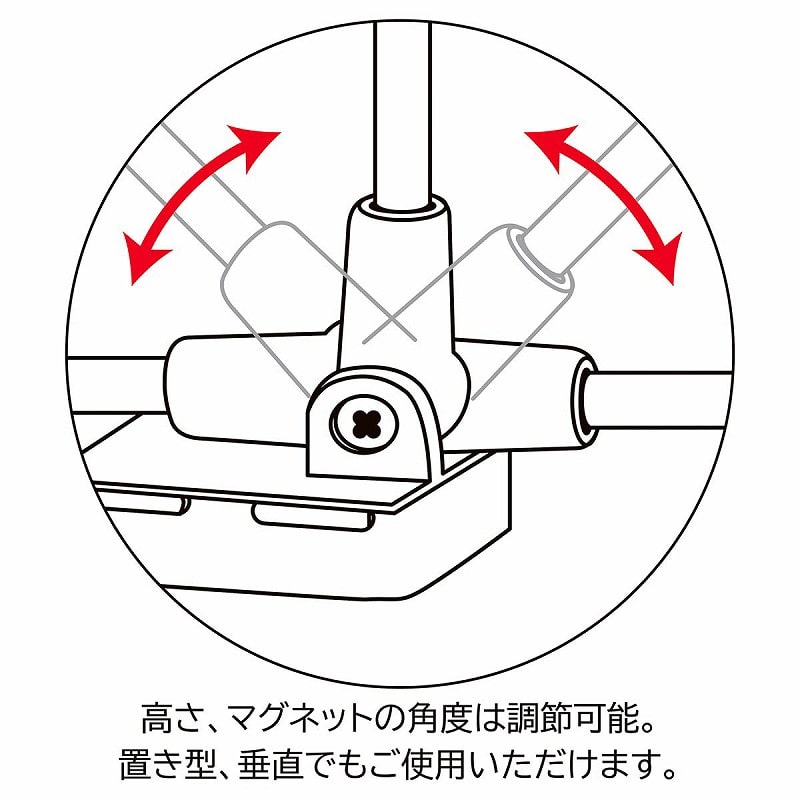 高さ、マグネットの角度は調節可能。
置き型、垂直でもご使用いただけます。