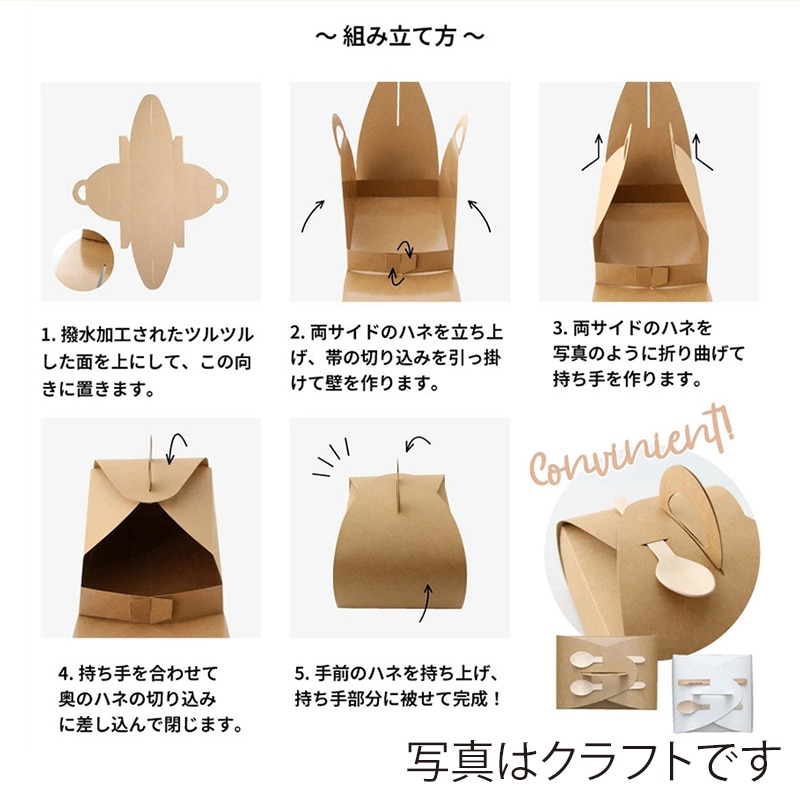 ～ 組み立て方 ～

1. 撥水加工されたツルツルした面を上にして、この向きに置きます。

2. 両サイドのハネを立ち上げ、帯の切り込みを引っ掛けて壁を作ります。

3. 両サイドのハネを写真のように折り曲げて持ち手を作ります。

4. 持ち手を合わせて奥のハネの切り込みに差し込んで閉じます。

5. 手前のハネを持ち上げ、持ち手部分に被せて完成！

Convinient!

写真はクラフトです