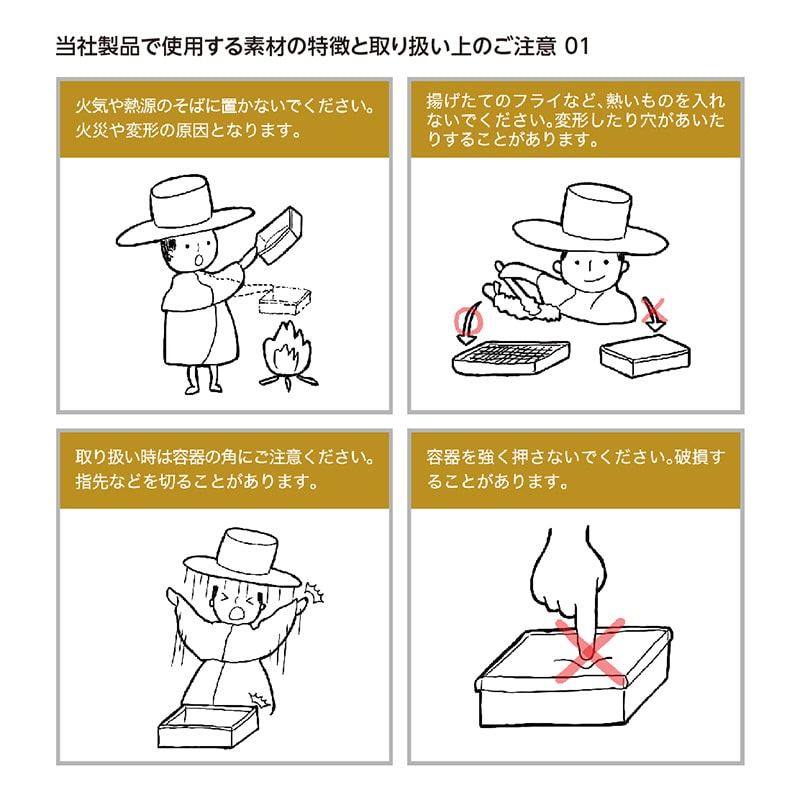 当社製品で使用する素材の特徴と取り扱い上のご注意 01

火気や熱源のそばに置かないでください。火災や変形の原因となります。

揚げたてのフライなど、熱いものを入れないでください。変形したり穴があいたりすることがあります。

取り扱い時は容器の角にご注意ください。指先などを切ることがあります。

容器を強く押さないでください。破損することがあります。