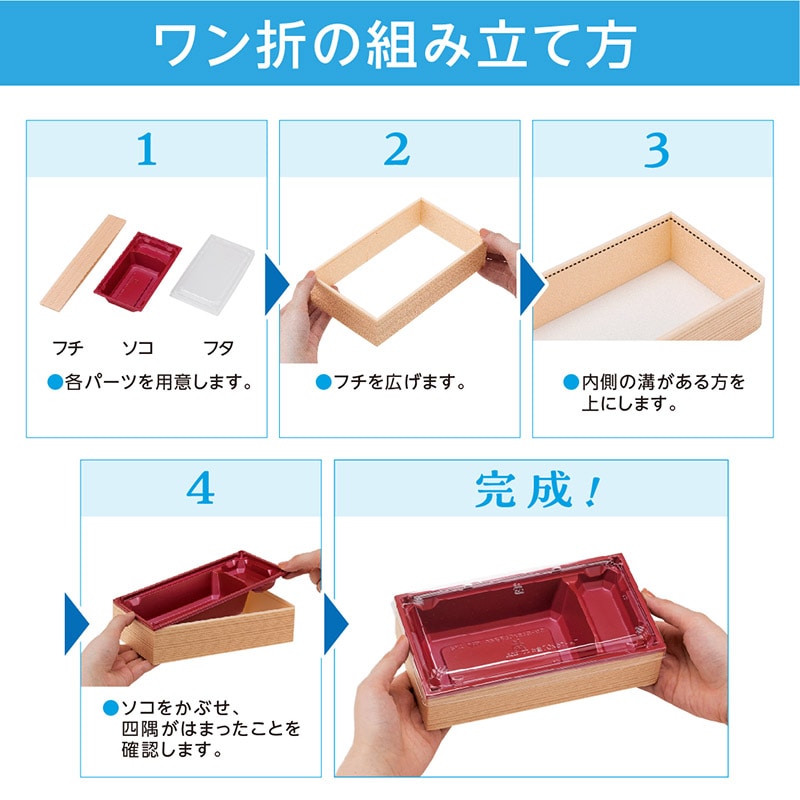 ワン折の組み立て方

1

フチ　ソコ　フタ

●各パーツを用意します。

2

●フチを広げます。

3

●内側の溝がある方を上にします。

4

●ソコをかぶせ、四隅がはまったことを確認します。

完成！