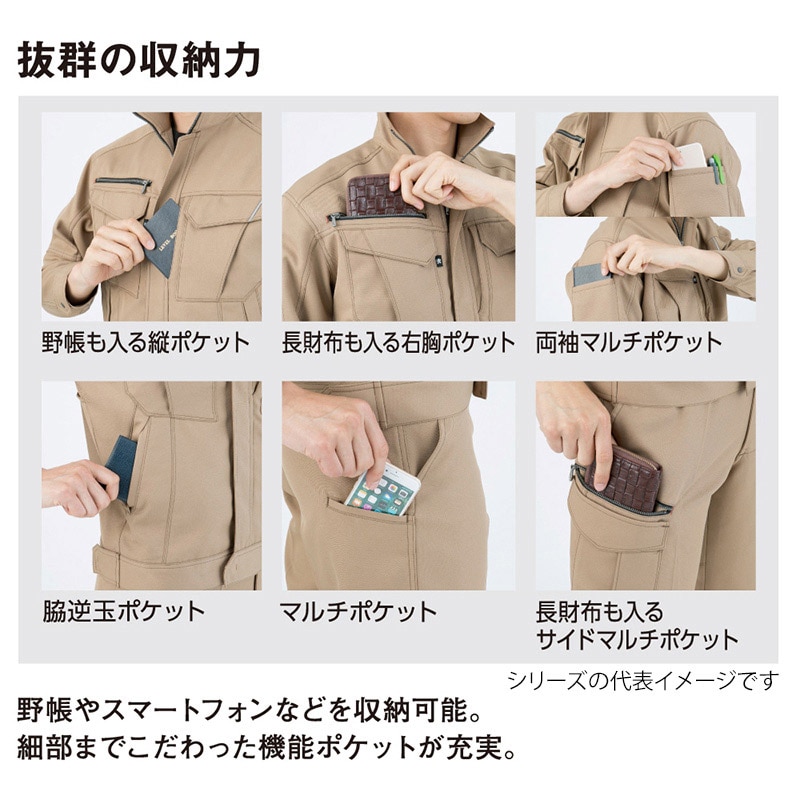 抜群の収納力

野帳も入る縦ポケット

長財布も入る右胸ポケット

両袖マルチポケット

脇逆玉ポケット

マルチポケット

長財布も入る
サイドマルチポケット

シリーズの代表イメージです

野帳やスマートフォンなどを収納可能。
細部までこだわった機能ポケットが充実。