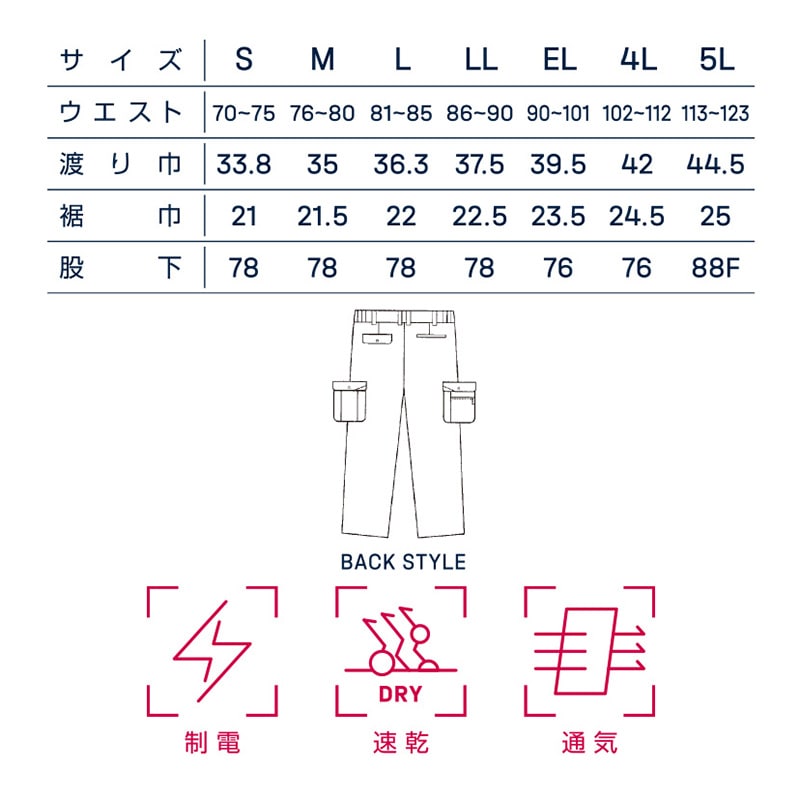 | サイズ | S | M | L | LL | EL | 4L | 5L |
|---|---|---|---|---|---|---|---|
| ウエスト | 70~75 | 76~80 | 81~85 | 86~90 | 90~101 | 102~112 | 113~123 |
| 渡り巾 | 33.8 | 35 | 36.3 | 37.5 | 39.5 | 42 | 44.5 |
| 裾巾 | 21 | 21.5 | 22 | 22.5 | 23.5 | 24.5 | 25 |
| 股下 | 78 | 78 | 78 | 78 | 76 | 76 | 88F |

BACK STYLE

DRY

制電

速乾

通気