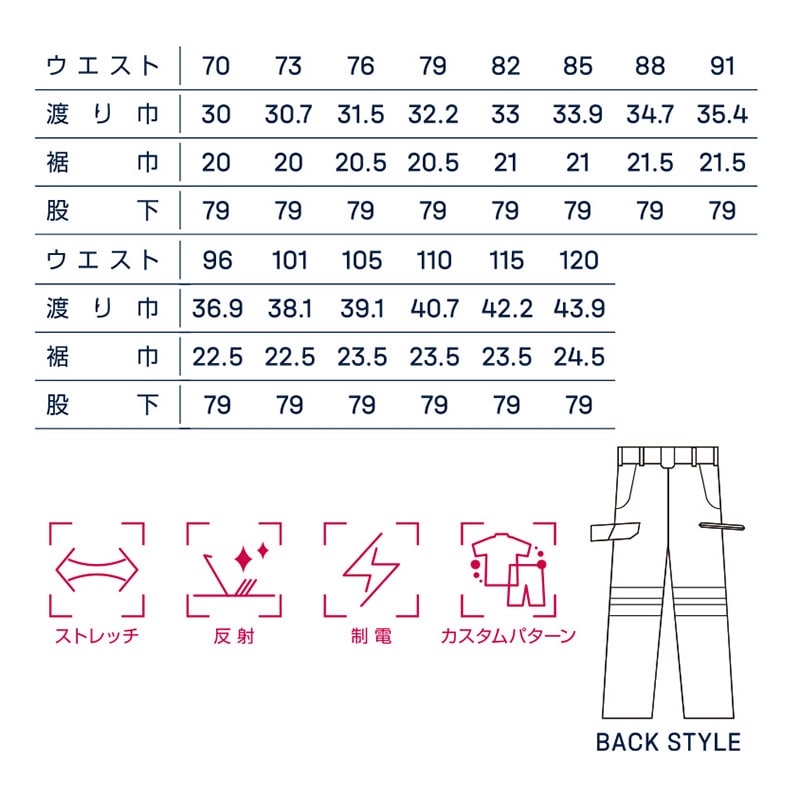 | ウエスト | 70 | 73 | 76 | 79 | 82 | 85 | 88 | 91 |
|---|---|---|---|---|---|---|---|---|
| 渡り巾 | 30 | 30.7 | 31.5 | 32.2 | 33 | 33.9 | 34.7 | 35.4 |
| 裾巾 | 20 | 20 | 20.5 | 20.5 | 21 | 21 | 21.5 | 21.5 |
| 股下 | 79 | 79 | 79 | 79 | 79 | 79 | 79 | 79 |

| ウエスト | 96 | 101 | 105 | 110 | 115 | 120 |
|---|---|---|---|---|---|---|
| 渡り巾 | 36.9 | 38.1 | 39.1 | 40.7 | 42.2 | 43.9 |
| 裾巾 | 22.5 | 22.5 | 23.5 | 23.5 | 23.5 | 24.5 |
| 股下 | 79 | 79 | 79 | 79 | 79 | 79 |

ストレッチ
反射
制電
カスタムパターン

BACK STYLE