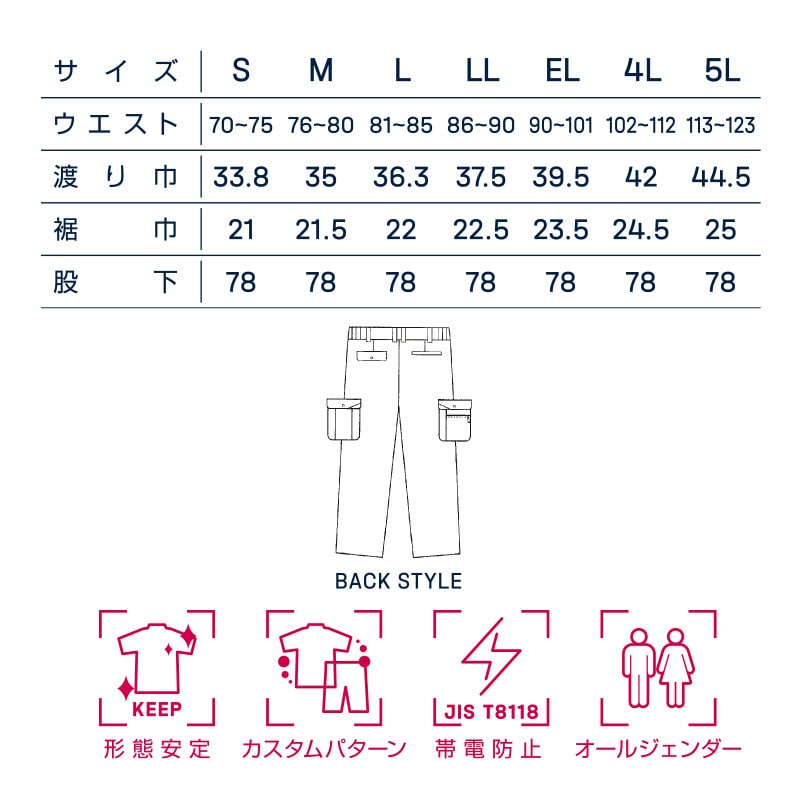 | サイズ | S | M | L | LL | EL | 4L | 5L |
|---|---|---|---|---|---|---|---|
| ウエスト | 70~75 | 76~80 | 81~85 | 86~90 | 90~101 | 102~112 | 113~123 |
| 渡り巾 | 33.8 | 35 | 36.3 | 37.5 | 39.5 | 42 | 44.5 |
| 裾巾 | 21 | 21.5 | 22 | 22.5 | 23.5 | 24.5 | 25 |
| 股下 | 78 | 78 | 78 | 78 | 78 | 78 | 78 |

BACK STYLE

KEEP
形態安定

カスタムパターン

JIS T8118
帯電防止

オールジェンダー