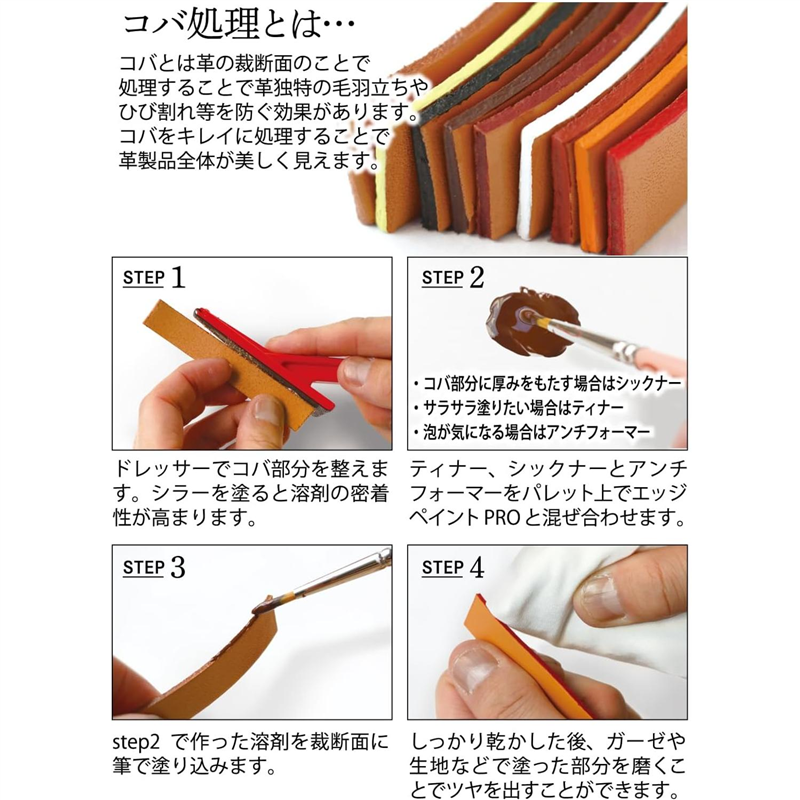 コバ処理とは…

コバとは革の裁断面のことで処理することで革独特の毛羽立ちやひび割れ等を防ぐ効果があります。コバをキレイに処理することで革製品全体が美しく見えます。

STEP 1

ドレッサーでコバ部分を整えます。シラーを塗ると溶剤の密着性が高まります。

STEP 2

・コバ部分に厚みをもたす場合はシックナー
・サラサラ塗りたい場合はティナー
・泡が気になる場合はアンチフォーマー

ティナー、シックナーとアンチフォーマーをパレット上でエッジペイントPROと混ぜ合わせます。

STEP 3

step2 で作った溶剤を裁断面に筆で塗り込みます。

STEP 4

しっかり乾かした後、ガーゼや生地などで塗った部分を磨くことでツヤを出すことができます。