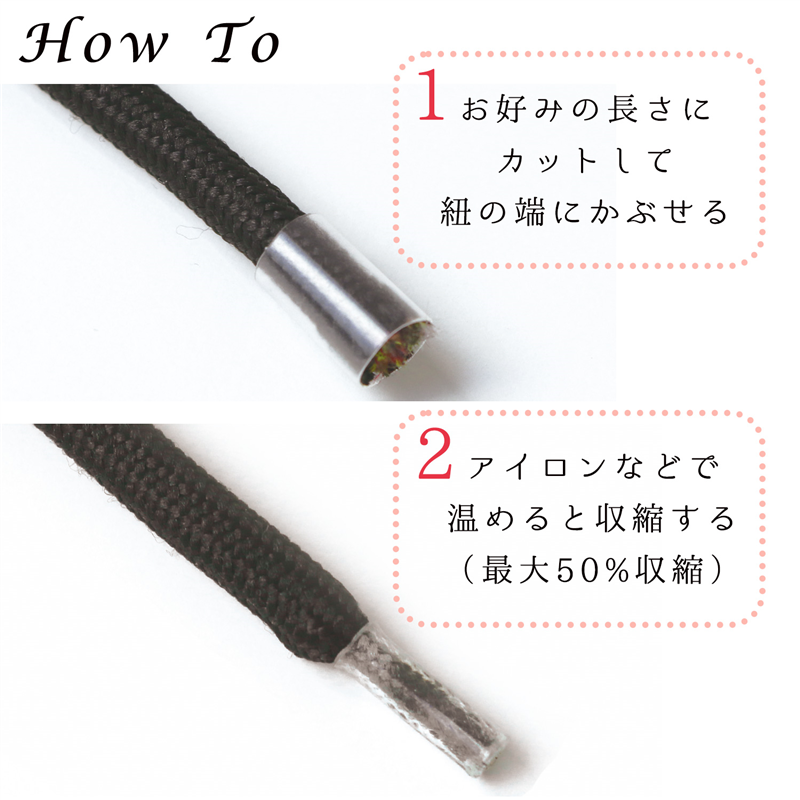 How To

1 お好みの長さに
カットして
紐の端にかぶせる

2 アイロンなどで
温めると収縮する
（最大50%収縮）