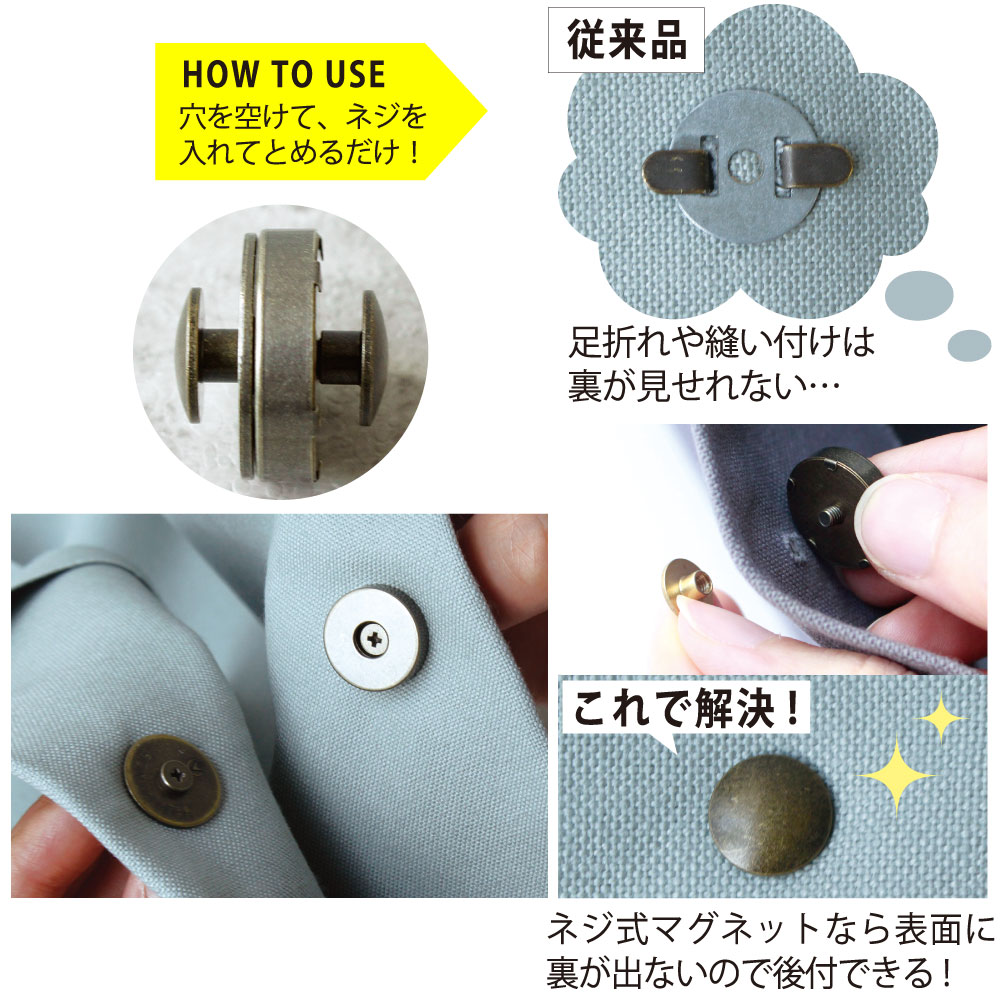 HOW TO USE
穴を空けて、ネジを入れてとめるだけ！

従来品

足折れや縫い付けは裏が見せれない…

これで解決！

ネジ式マグネットなら表面に裏が出ないので後付できる！