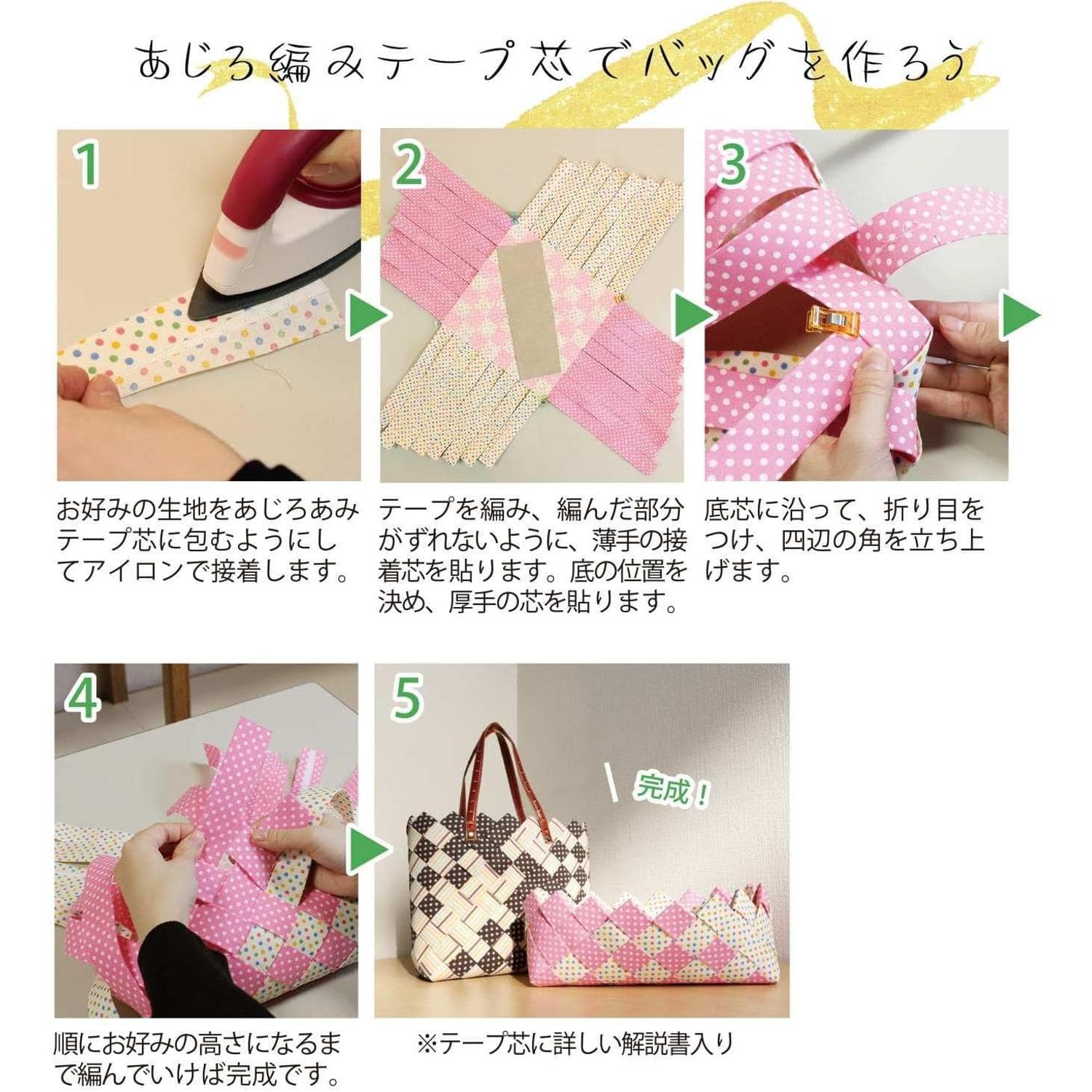 あじろ編みテープ芯でバッグを作ろう

1

お好みの生地をあじろあみテープ芯に包むようにしてアイロンで接着します。

2

テープを編み、編んだ部分がずれないように、薄手の接着芯を貼ります。底の位置を決め、厚手の芯を貼ります。

3

底芯に沿って、折り目をつけ、四辺の角を立ち上げます。

4

順にお好みの高さになるまで編んでいけば完成です。

5

完成！

※テープ芯に詳しい解説書入り