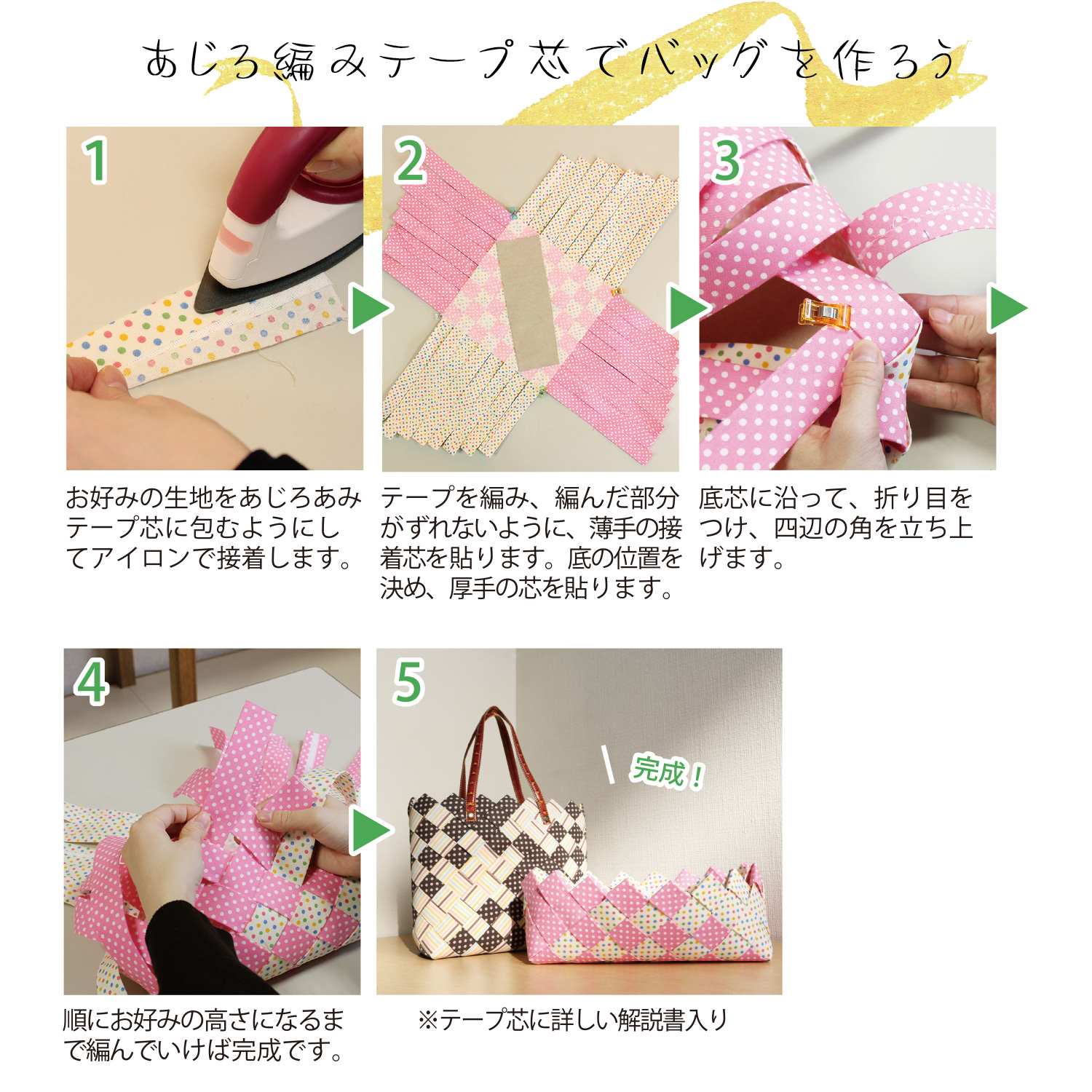 あじろ編みテープ芯でバッグを作ろう

1

お好みの生地をあじろあみテープ芯に包むようにしてアイロンで接着します。

2

テープを編み、編んだ部分がずれないように、薄手の接着芯を貼ります。底の位置を決め、厚手の芯を貼ります。

3

底芯に沿って、折り目をつけ、四辺の角を立ち上げます。

4

順にお好みの高さになるまで編んでいけば完成です。

5

完成！

※テープ芯に詳しい解説書入り