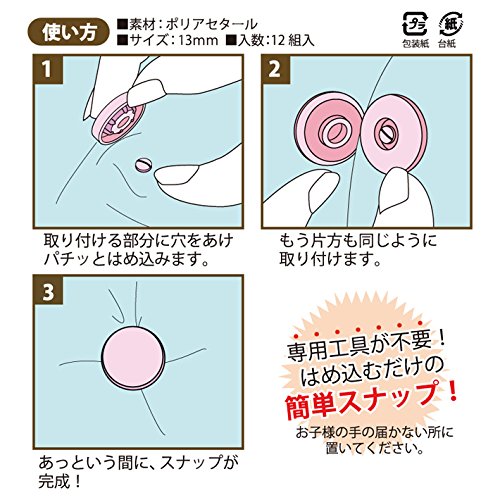 使い方

■素材：ポリアセタール
■サイズ：13mm ■入数：12 組入

プラ
包装紙

紙
台紙

1

取り付ける部分に穴をあけパチッとはめ込みます。

2

もう片方も同じように取り付けます。

3

あっという間に、スナップが完成！

専用工具が不要！
はめ込むだけの
簡単スナップ！

お子様の手の届かない所に置いてください。