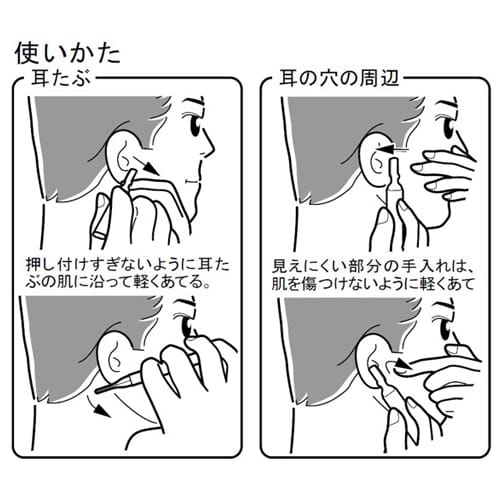 使いかた

耳たぶ

押し付けすぎないように耳たぶの肌に沿って軽くあてる。

耳の穴の周辺

見えにくい部分の手入れは、肌を傷つけないように軽くあて