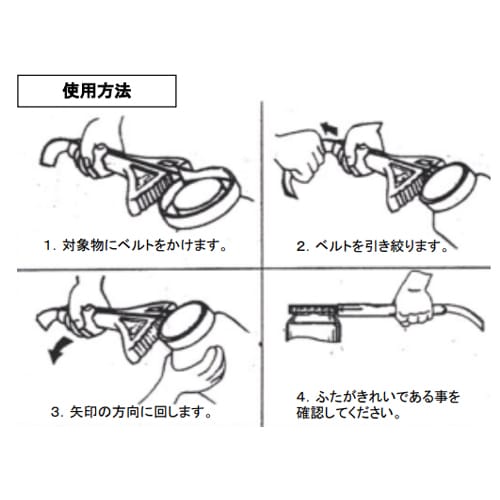 使用方法

1. 対象物にベルトをかけます。

2. ベルトを引き絞ります。

3. 矢印の方向に回します。

4. ふたがきれいである事を確認してください。